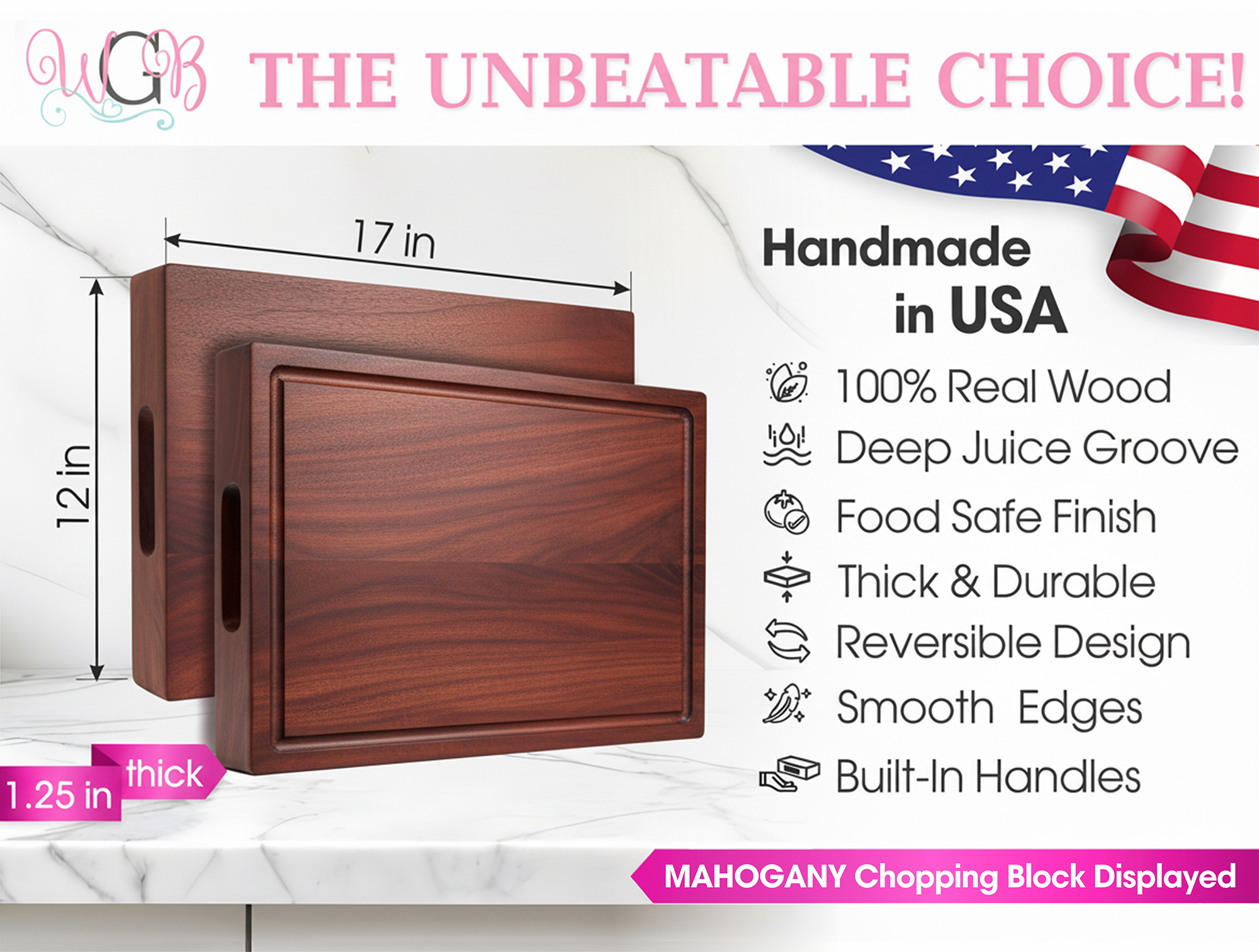 WGB THE UNBEATABLE CHOICE!

17 in

12 in

1.25 in thick

Handmade in USA

100% Real Wood

Deep Juice Groove

Food Safe Finish

Thick & Durable

Reversible Design

Smooth Edges

Built-In Handles

MAHOGANY Chopping Block Displayed